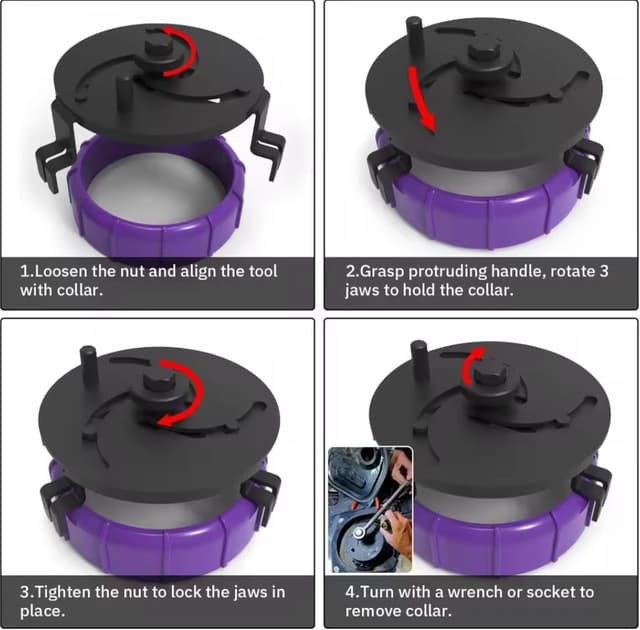 1.Loosen the nut and align the tool with collar.

2.Grasp protruding handle, rotate 3 jaws to hold the collar.

3.Tighten the nut to lock the jaws in place.

4.Turn with a wrench or socket to remove collar.