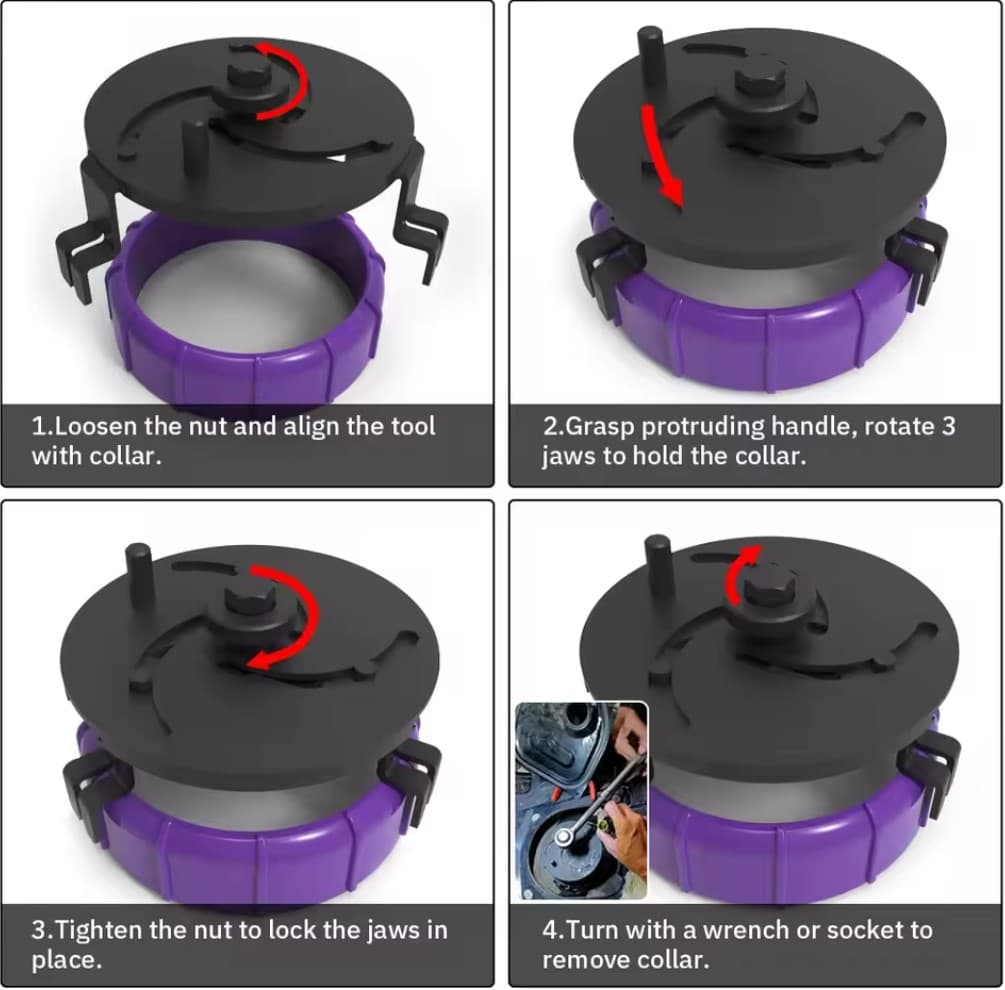 1.Loosen the nut and align the tool with collar.

2.Grasp protruding handle, rotate 3 jaws to hold the collar.

3.Tighten the nut to lock the jaws in place.

4.Turn with a wrench or socket to remove collar.